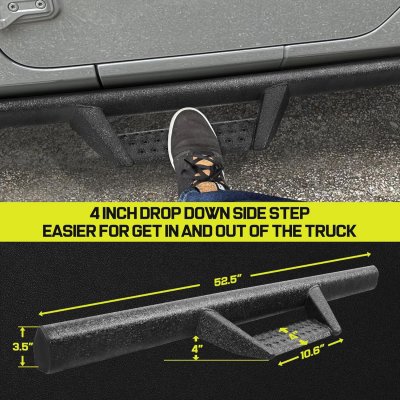 4 INCH DROP DOWN SIDE STEP
EASIER FOR GET IN AND OUT OF THE TRUCK

52.5"

3.5"

4"

4"

10.6"