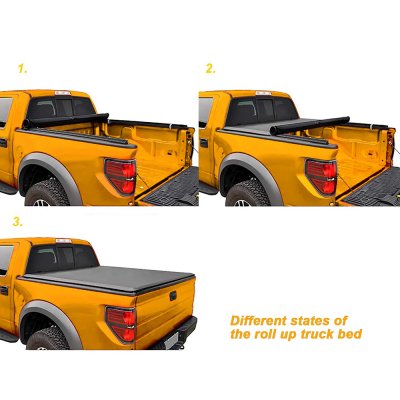 1.

2.

3.

Different states of the roll up truck bed