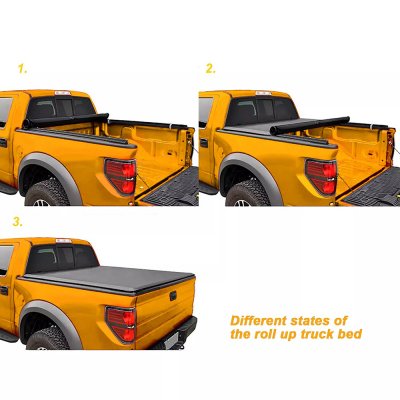 1.

2.

3.

Different states of the roll up truck bed