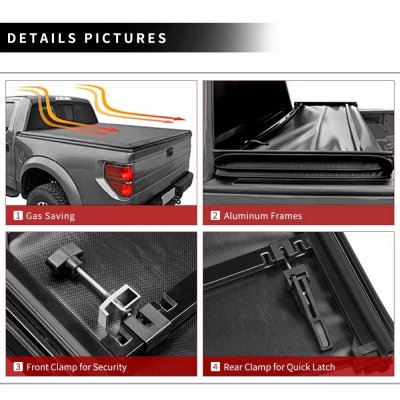 DETAILS PICTURES

1 Gas Saving

2 Aluminum Frames

3 Front Clamp for Security

4 Rear Clamp for Quick Latch