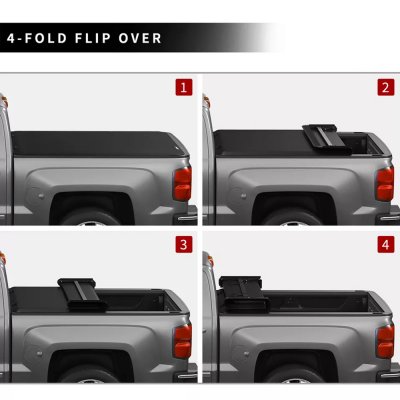 4-FOLD FLIP OVER

1

2

3

4