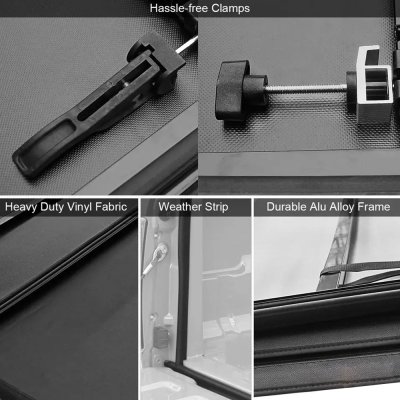 Hassle-free Clamps

Heavy Duty Vinyl Fabric

Weather Strip

Durable Alu Alloy Frame