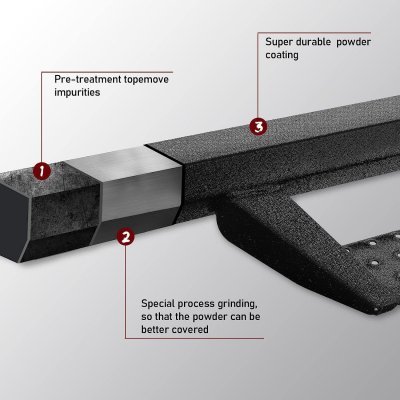 Super durable powder coating

Pre-treatment topemove impurities

3

1

2

Special process grinding, so that the powder can be better covered