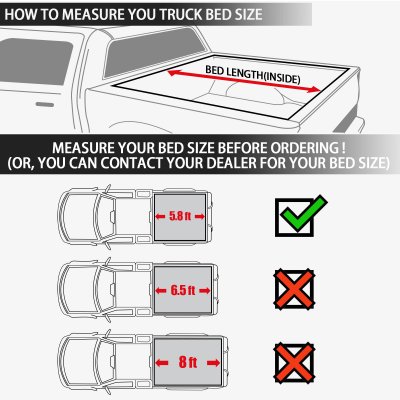 HOW TO MEASURE YOU TRUCK BED SIZE

BED LENGTH(INSIDE)

MEASURE YOUR BED SIZE BEFORE ORDERING !
(OR, YOU CAN CONTACT YOUR DEALER FOR YOUR BED SIZE)

5.8 ft

6.5 ft

8 ft