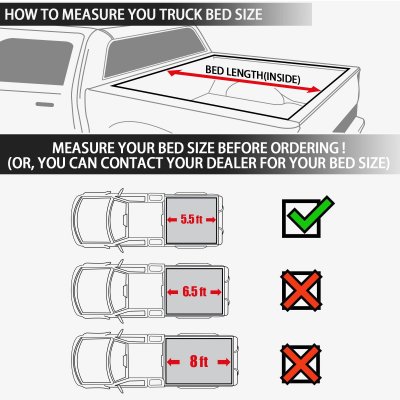 HOW TO MEASURE YOU TRUCK BED SIZE

BED LENGTH(INSIDE)

MEASURE YOUR BED SIZE BEFORE ORDERING !
(OR, YOU CAN CONTACT YOUR DEALER FOR YOUR BED SIZE)

5.5 ft

6.5 ft

8 ft