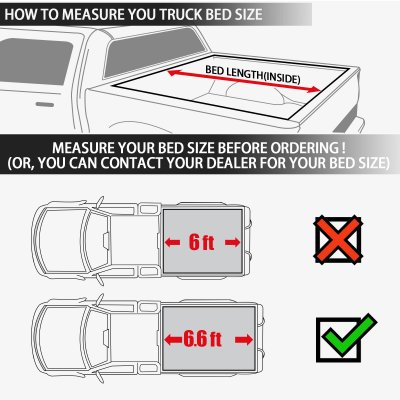 HOW TO MEASURE YOU TRUCK BED SIZE

BED LENGTH(INSIDE)

MEASURE YOUR BED SIZE BEFORE ORDERING !
(OR, YOU CAN CONTACT YOUR DEALER FOR YOUR BED SIZE)

6 ft

6.6 ft