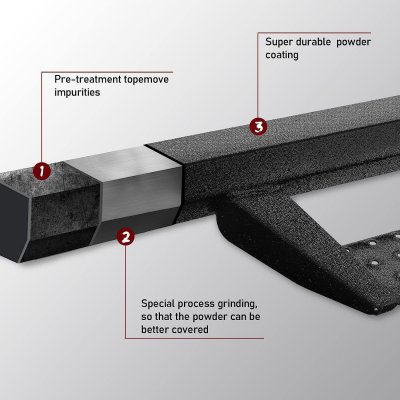 Super durable powder coating

Pre-treatment topemove impurities

3

1

2

Special process grinding, so that the powder can be better covered