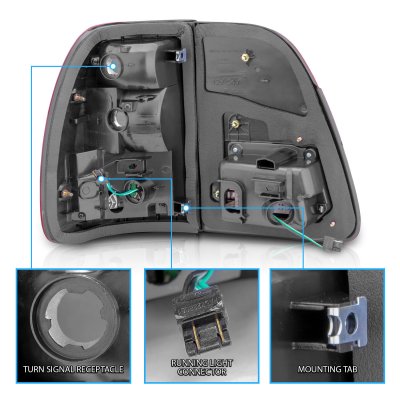 TURN SIGNAL RECEPTACLE

RUNNING LIGHT CONNECTOR

MOUNTING TAB