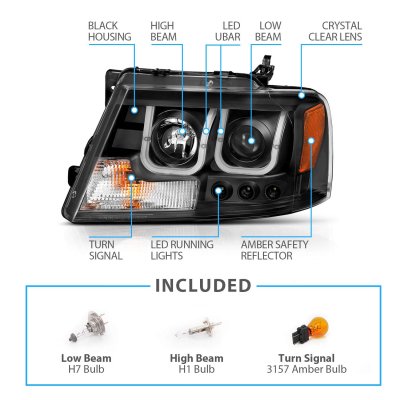 BLACK HOUSING

HIGH BEAM

LED UBAR

LOW BEAM

CRYSTAL CLEAR LENS

TURN SIGNAL

LED RUNNING LIGHTS

AMBER SAFETY REFLECTOR

INCLUDED

Low Beam
H7 Bulb

High Beam
H1 Bulb

Turn Signal
3157 Amber Bulb