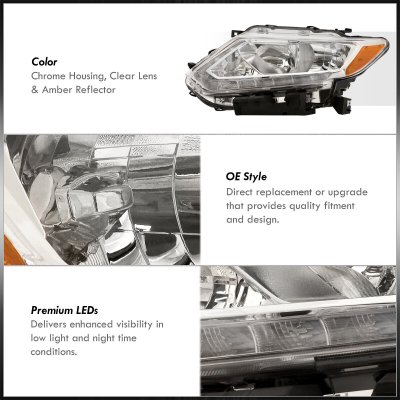 Color
Chrome Housing, Clear Lens & Amber Reflector

OE Style
Direct replacement or upgrade that provides quality fitment and design.

Premium LEDs
Delivers enhanced visibility in low light and night time conditions.