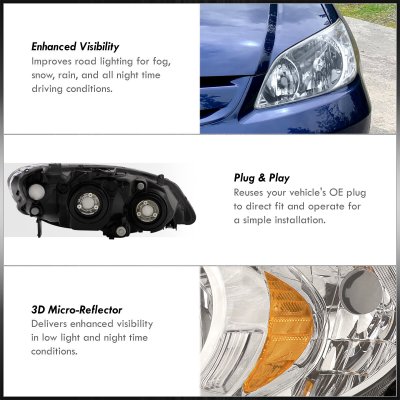 Enhanced Visibility
Improves road lighting for fog, snow, rain, and all night time driving conditions.

Plug & Play
Reuses your vehicle's OE plug to direct fit and operate for a simple installation.

3D Micro-Reflector
Delivers enhanced visibility in low light and night time conditions.