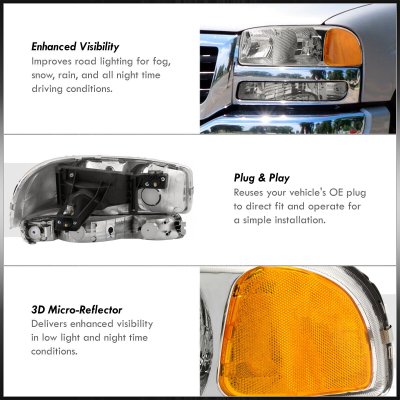 Enhanced Visibility
Improves road lighting for fog, snow, rain, and all night time driving conditions.

Plug & Play
Reuses your vehicle's OE plug to direct fit and operate for a simple installation.

3D Micro-Reflector
Delivers enhanced visibility in low light and night time conditions.