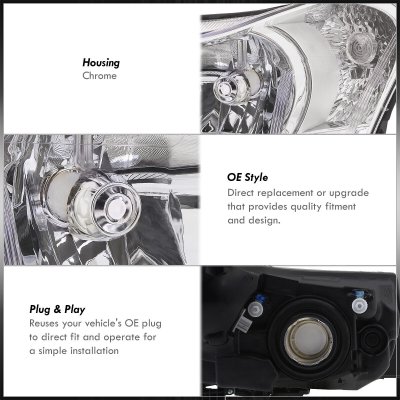 Housing
Chrome

OE Style
Direct replacement or upgrade that provides quality fitment and design.

Plug & Play
Reuses your vehicle's OE plug to direct fit and operate for a simple installation