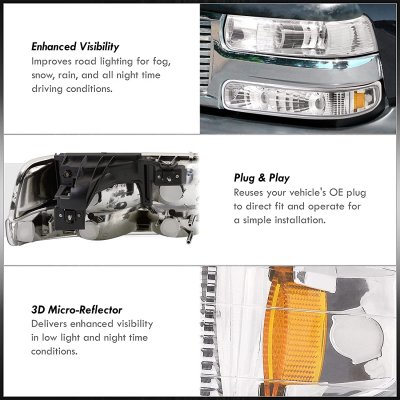 Enhanced Visibility
Improves road lighting for fog, snow, rain, and all night time driving conditions.

Plug & Play
Reuses your vehicle's OE plug to direct fit and operate for a simple installation.

3D Micro-Reflector
Delivers enhanced visibility in low light and night time conditions.