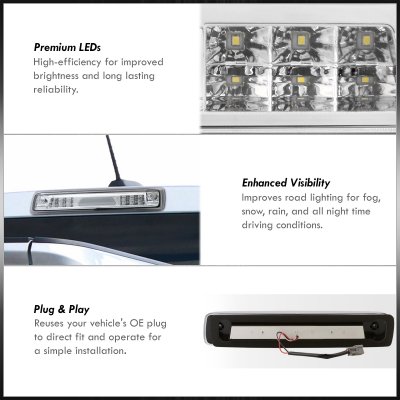 Premium LEDs
High-efficiency for improved brightness and long lasting reliability.

Enhanced Visibility
Improves road lighting for fog, snow, rain, and all night time driving conditions.

Plug & Play
Reuses your vehicle's OE plug to direct fit and operate for a simple installation.