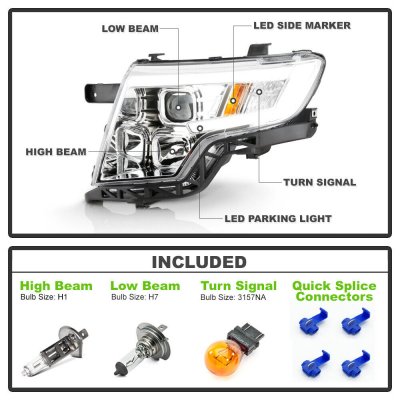 LOW BEAM

LED SIDE MARKER

HIGH BEAM

TURN SIGNAL

LED PARKING LIGHT

INCLUDED

High Beam
Bulb Size: H1

Low Beam
Bulb Size: H7

Turn Signal
Bulb Size: 3157NA

Quick Splice Connectors