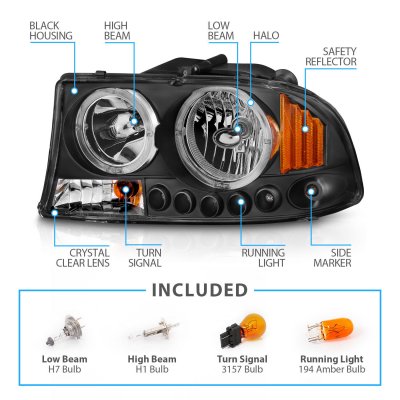 BLACK HOUSING

HIGH BEAM

LOW BEAM

HALO

SAFETY REFLECTOR

CRYSTAL CLEAR LENS

TURN SIGNAL

RUNNING LIGHT

SIDE MARKER

INCLUDED

Low Beam
H7 Bulb

High Beam
H1 Bulb

Turn Signal
3157 Bulb

Running Light
194 Amber Bulb