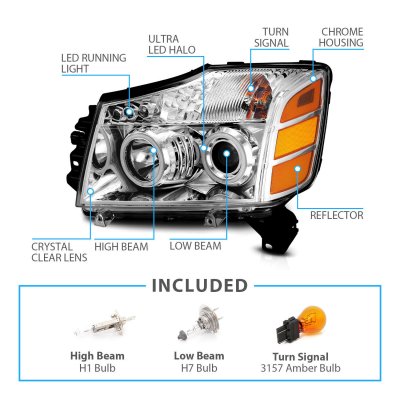 LED RUNNING LIGHT

ULTRA LED HALO

TURN SIGNAL

CHROME HOUSING

REFLECTOR

CRYSTAL CLEAR LENS

HIGH BEAM

LOW BEAM

INCLUDED

High Beam
H1 Bulb

Low Beam
H7 Bulb

Turn Signal
3157 Amber Bulb