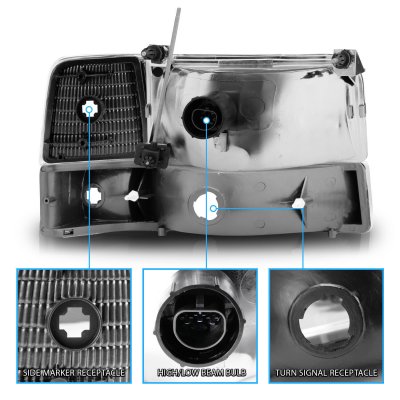 SIDE MARKER RECEPTACLE

HIGH/LOW BEAM BULB

TURN SIGNAL RECEPTACLE