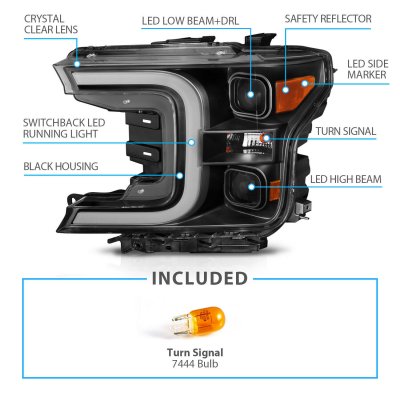 CRYSTAL CLEAR LENS

LED LOW BEAM+DRL

SAFETY REFLECTOR

LED SIDE MARKER

SWITCHBACK LED RUNNING LIGHT

TURN SIGNAL

BLACK HOUSING

LED HIGH BEAM

INCLUDED

Turn Signal
7444 Bulb