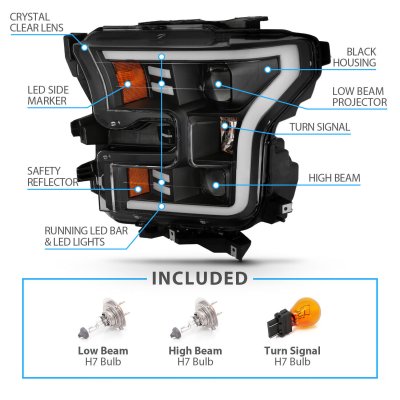 CRYSTAL CLEAR LENS

LED SIDE MARKER

SAFETY REFLECTOR

RUNNING LED BAR & LED LIGHTS

BLACK HOUSING

LOW BEAM PROJECTOR

TURN SIGNAL

HIGH BEAM

INCLUDED

Low Beam
H7 Bulb

High Beam
H7 Bulb

Turn Signal
H7 Bulb