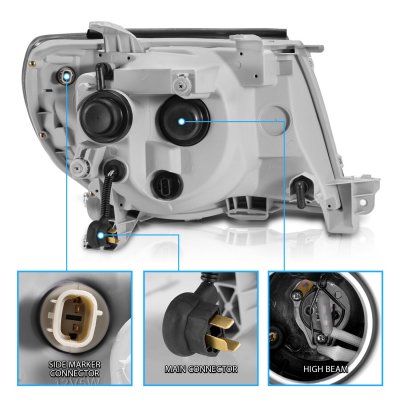 SIDE MARKER CONNECTOR

MAIN CONNECTOR

HIGH BEAM