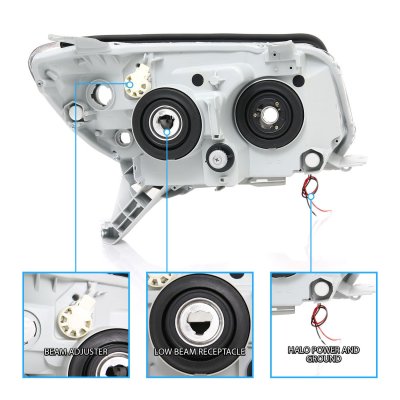 BEAM ADJUSTER

LOW BEAM RECEPTACLE

HALO POWER AND GROUND