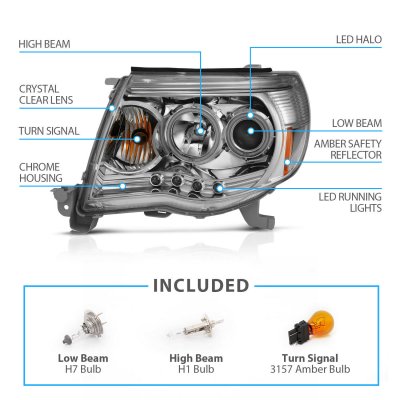 HIGH BEAM

CRYSTAL CLEAR LENS

TURN SIGNAL

CHROME HOUSING

LED HALO

LOW BEAM

AMBER SAFETY REFLECTOR

LED RUNNING LIGHTS

INCLUDED

Low Beam
H7 Bulb

High Beam
H1 Bulb

Turn Signal
3157 Amber Bulb