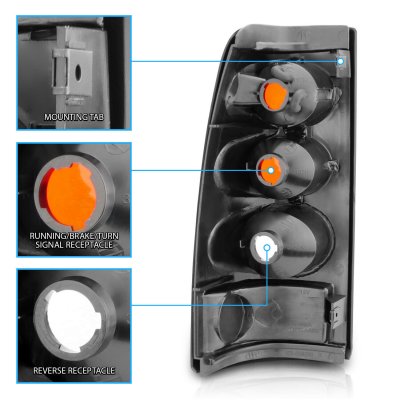 MOUNTING TAB

RUNNING/BRAKE/TURN SIGNAL RECEPTACLE

REVERSE RECEPTACLE

L

L