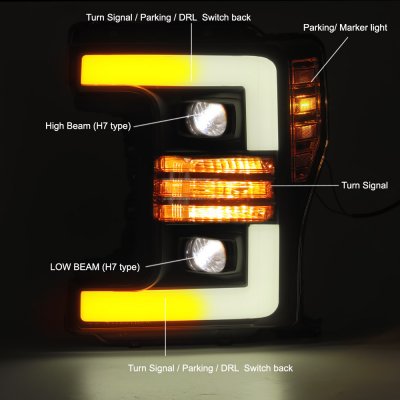 Turn Signal / Parking / DRL Switch back

Parking/ Marker light

High Beam (H7 type)

Turn Signal

LOW BEAM (H7 type)

Turn Signal / Parking / DRL Switch back