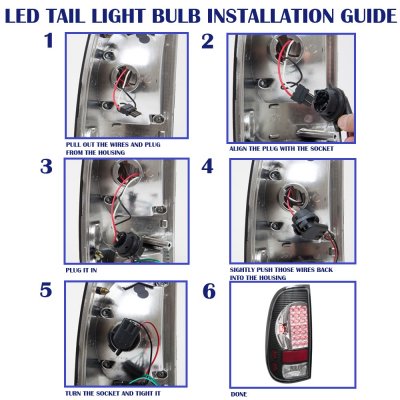 LED TAIL LIGHT BULB INSTALLATION GUIDE

1

PULL OUT THE WIRES AND PLUG FROM THE HOUSING

2

ALIGN THE PLUG WITH THE SOCKET

3

PLUG IT IN

4

SIGHTLY PUSH THOSE WIRES BACK INTO THE HOUSING

5

TURN THE SOCKET AND TIGHT IT

6

DONE